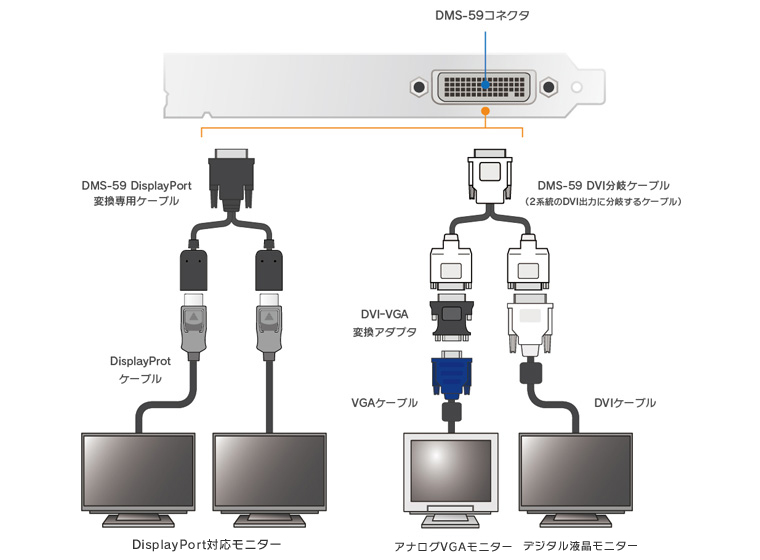 DMS-59コネクタ

DMS-59 DisplayPort
変換専用ケーブル

DMS-59 DVI分岐ケーブル
(2系統のDVI出力に分岐するケーブル)

DVI-VGA
変換アダプタ

DisplayProt
ケーブル

VGAケーブル

DVIケーブル

DisplayPort対応モニター

アナログVGAモニター

デジタル液晶モニター