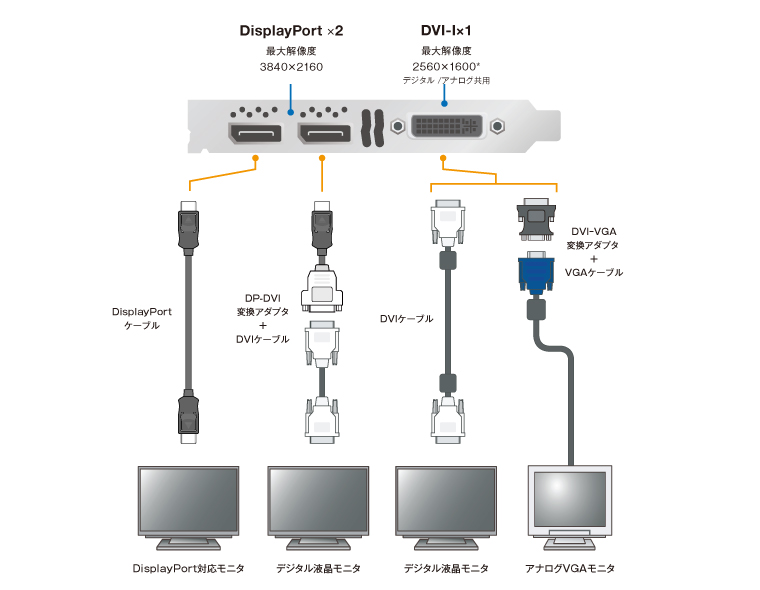 DisplayPort ×2
最大解像度
3840×2160

DVI-I×1
最大解像度
2560×1600*
デジタル /アナログ共用

DisplayPort
ケーブル

DP-DVI
変換アダプタ
+
DVIケーブル

DVIケーブル

DVI-VGA
変換アダプタ
+
VGAケーブル

DisplayPort対応モニタ

デジタル液晶モニタ

デジタル液晶モニタ

アナログVGAモニタ