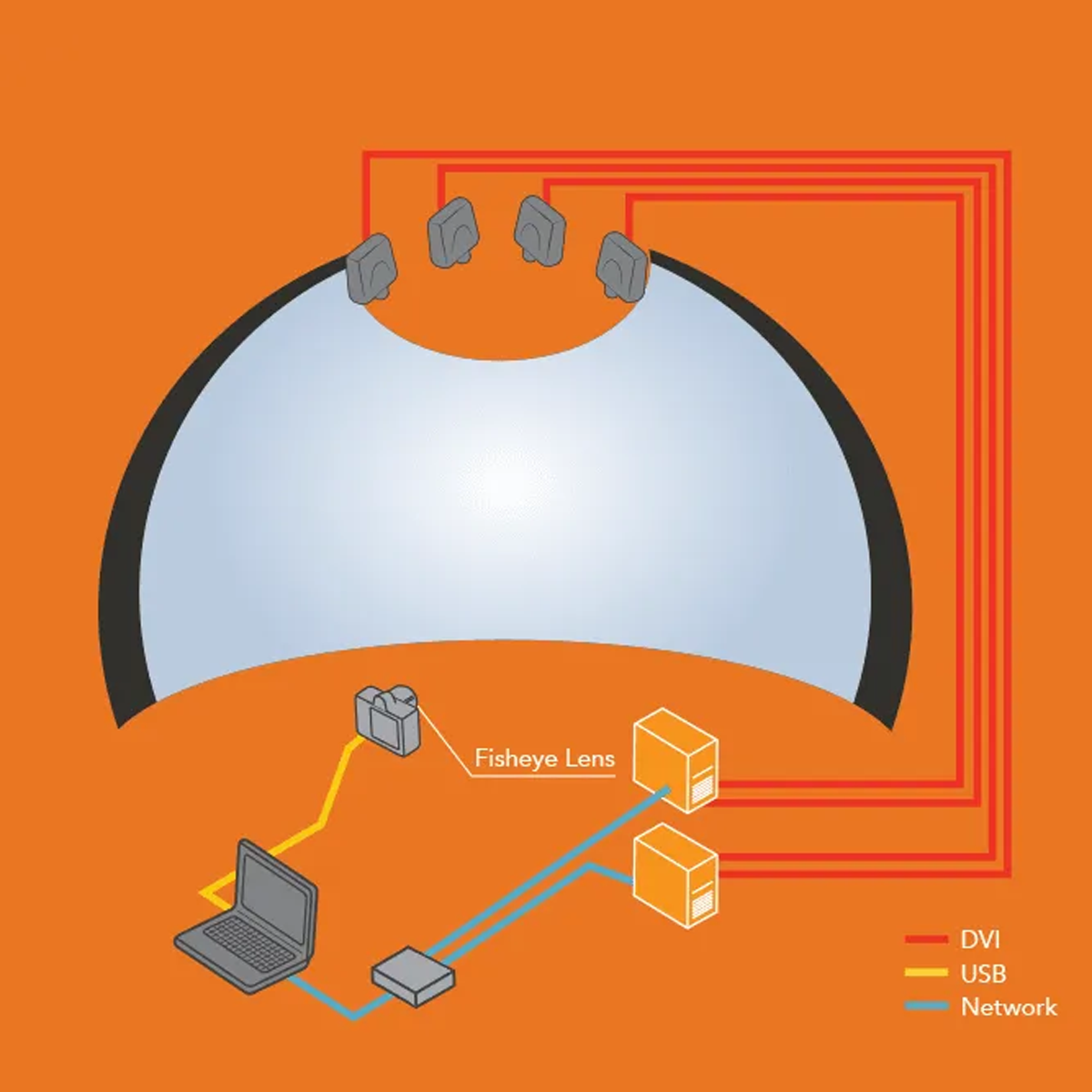 Fisheye Lens

DVI
USB
Network