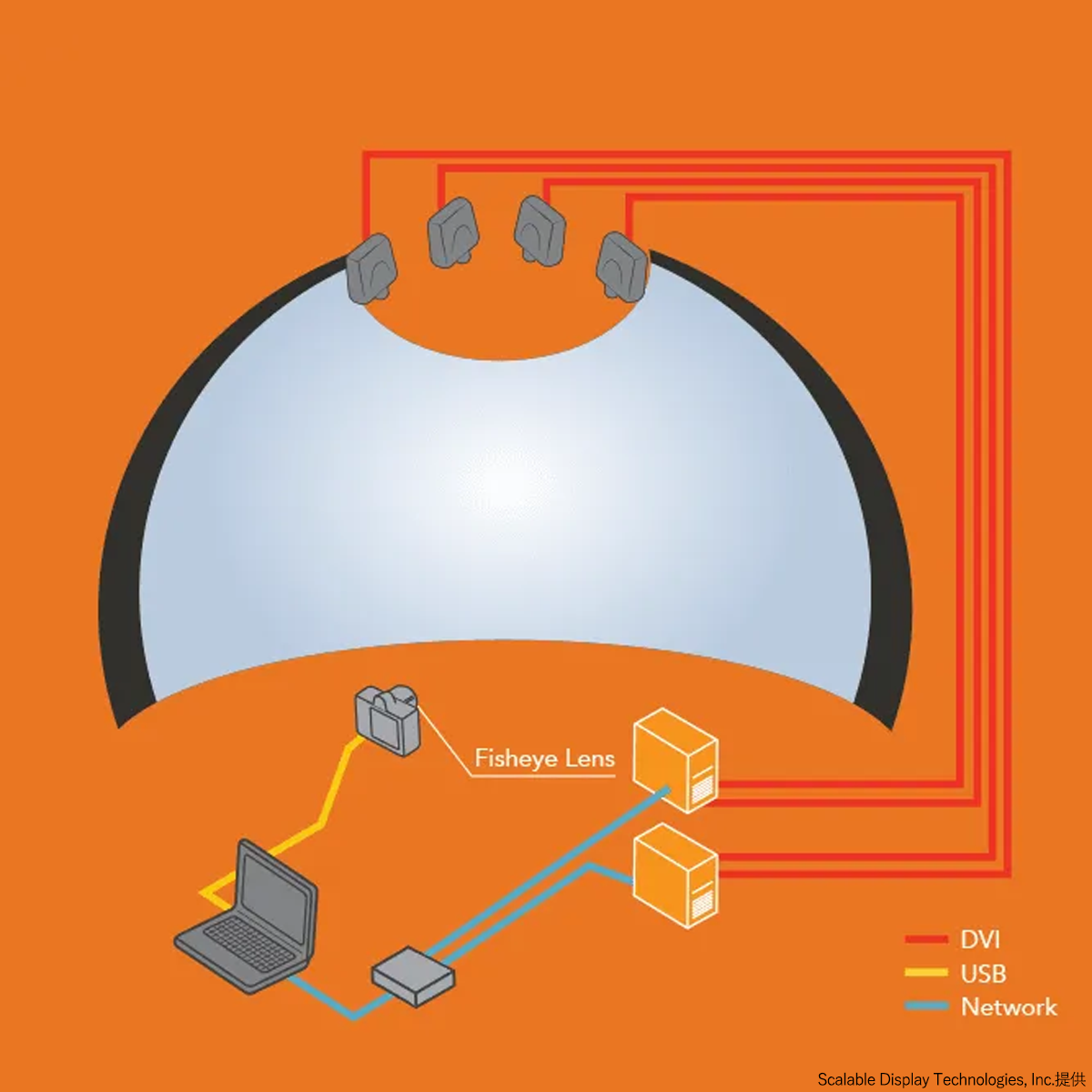 Fisheye Lens

DVI
USB
Network

Scalable Display Technologies, Inc.提供